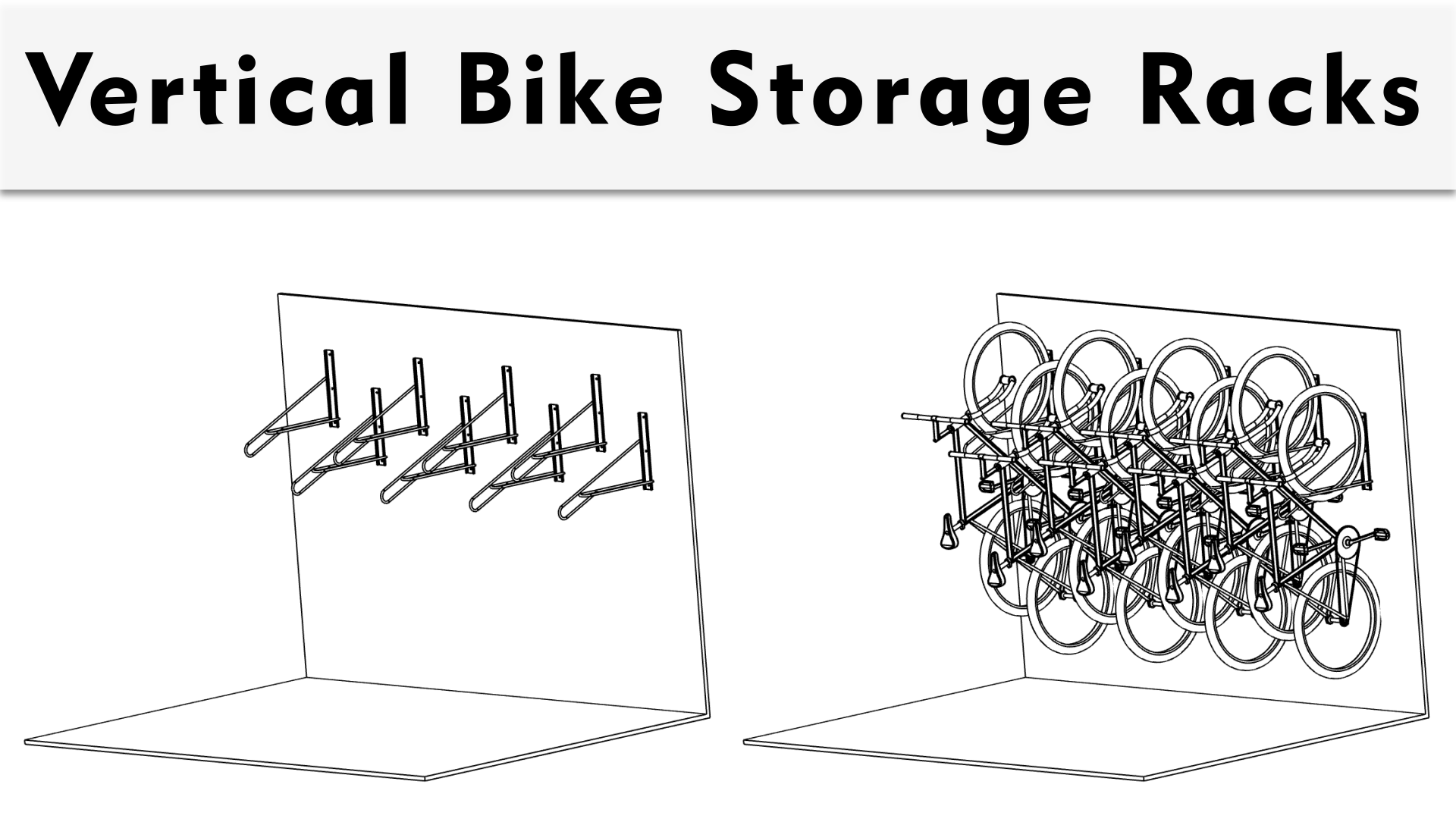 Vertical Bike Storage Racks