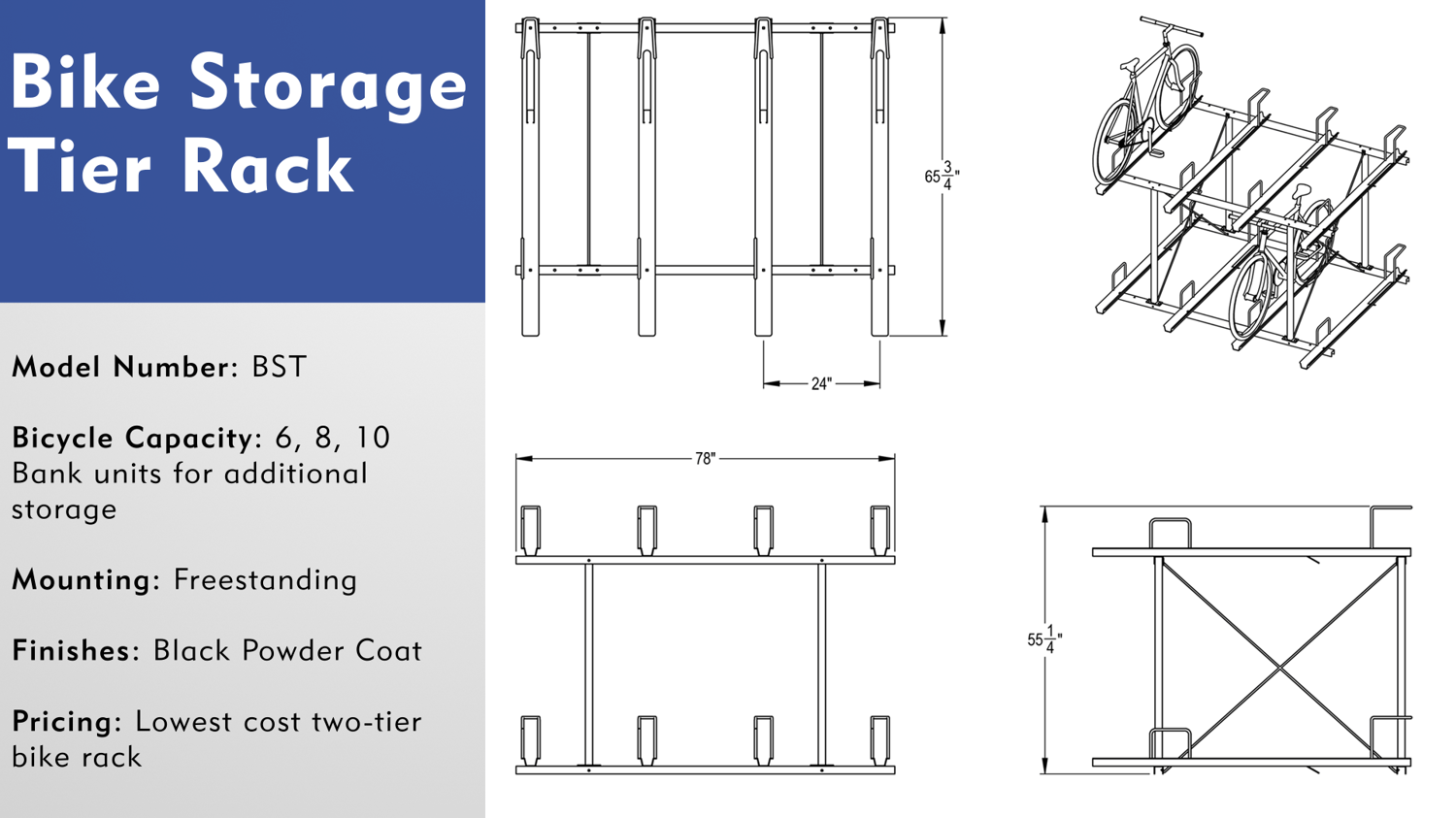 Bike Storage Tier Rack

Model Number: BST

Bicycle Capacity: 6, 8, 10
Bank units for additional storage

Mounting: Freestanding

Finishes: Black Powder Coat

Pricing: Lowest cost two-tier bike rack

$65\frac{3}{4}$"

24"

78"

$55\frac{1}{4}$"