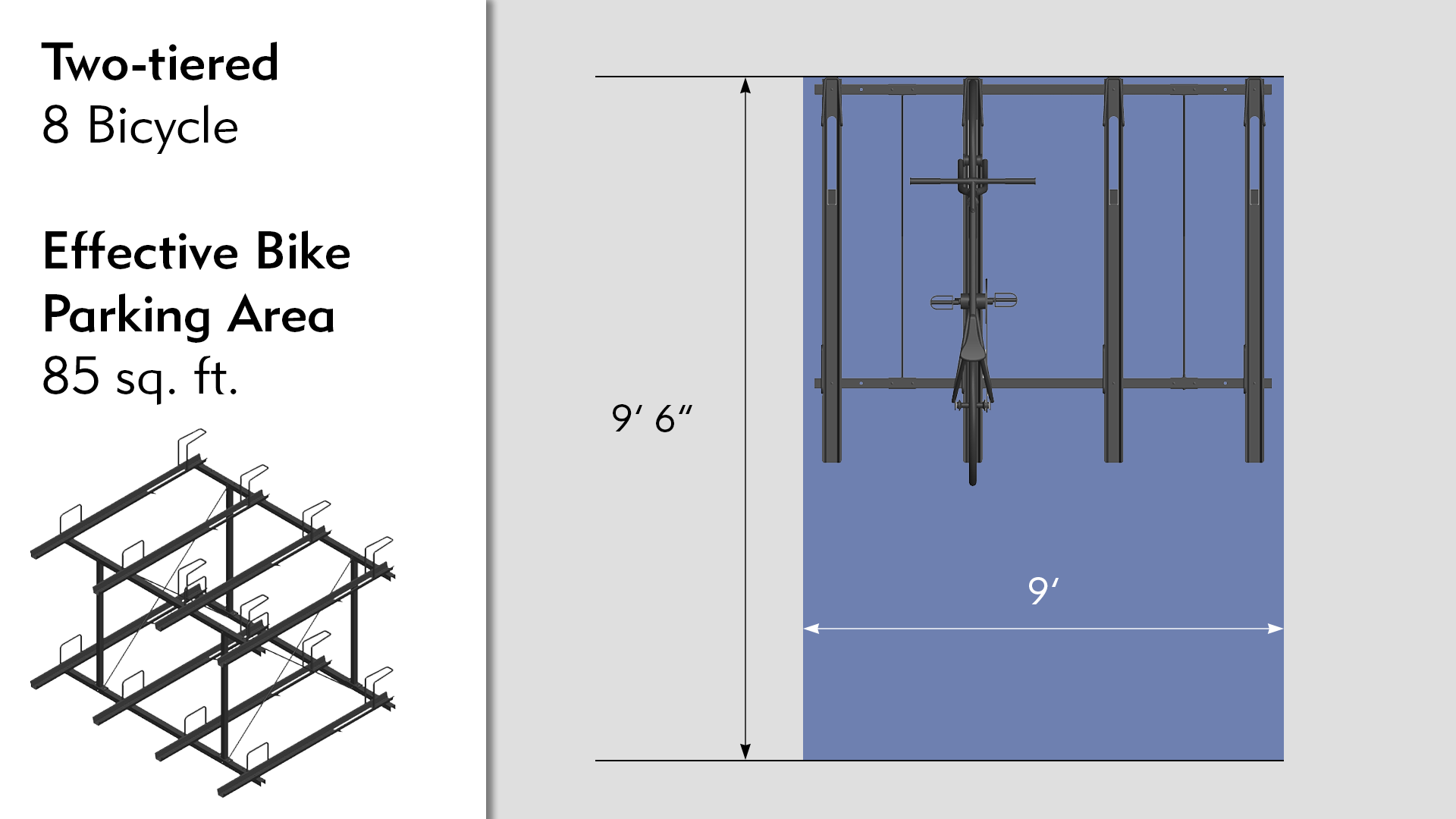 Two-tiered
8 Bicycle

Effective Bike Parking Area
85 sq. ft.

9′ 6″

9′